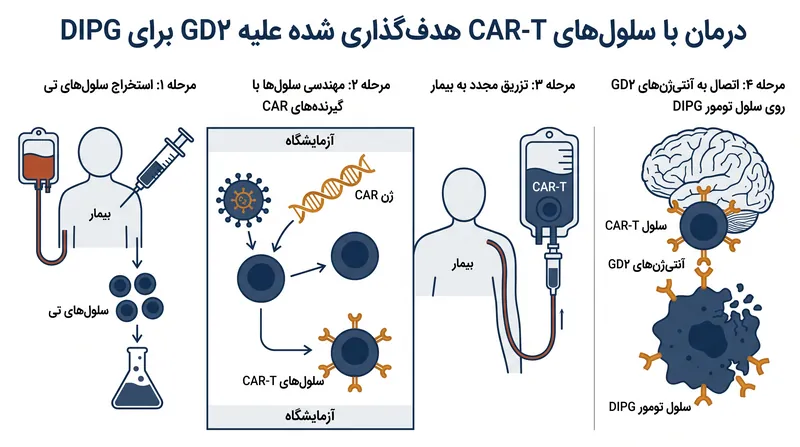 درمان با سلول‌های CAR-T هدف‌گذاری شده علیه GD۲ برای DIPG

مرحله ۱: استخراج سلول‌های تی

بیمار

سلول‌های تی

مرحله ۲: مهندسی سلول‌ها با گیرنده‌های CAR

آزمایشگاه

ژن CAR

سلول‌های CAR-T

آزمایشگاه

مرحله ۳: تزریق مجدد به بیمار

CAR-T

بیمار

مرحله ۴: اتصال به آنتی‌ژن‌های GD۲ روی سلول تومور DIPG

سلول CAR-T

آنتی‌ژن‌های GD۲

سلول تومور DIPG