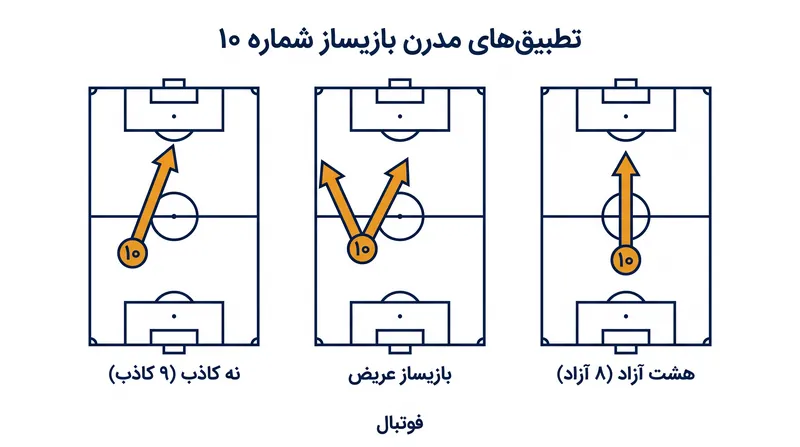 تطبیق‌های مدرن بازیساز شماره ۱۰

۱۰

۱۰

۱۰

هشت آزاد (۸ آزاد)

بازیساز عریض

نه کاذب (۹ کاذب)

فوتبال