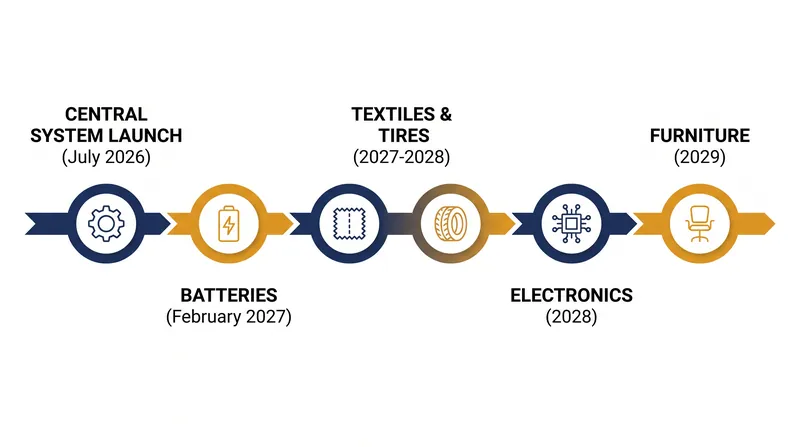 CENTRAL SYSTEM LAUNCH
(July 2026)

BATTERIES
(February 2027)

TEXTILES & TIRES
(2027-2028)

ELECTRONICS
(2028)

FURNITURE
(2029)