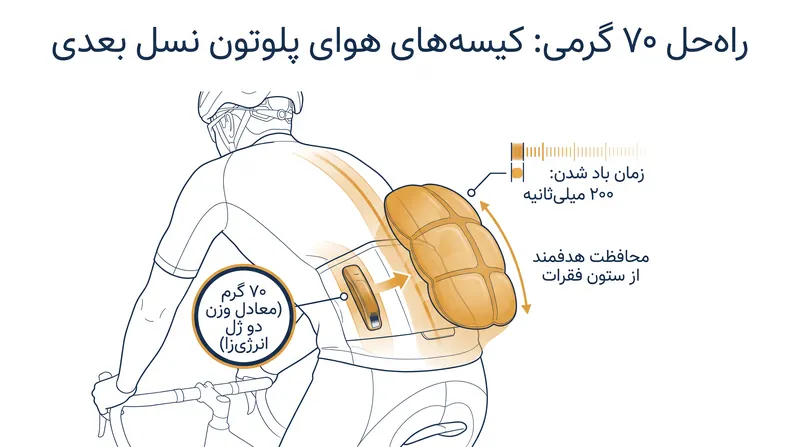 راه‌حل ۷۰ گرمی: کیسه‌های هوای پلوتون نسل بعدی

زمان باد شدن:
۲۰۰ میلی‌ثانیه

محافظت هدفمند
از ستون فقرات

۷۰ گرم
(معادل وزن
دو ژل
انرژی‌زا)