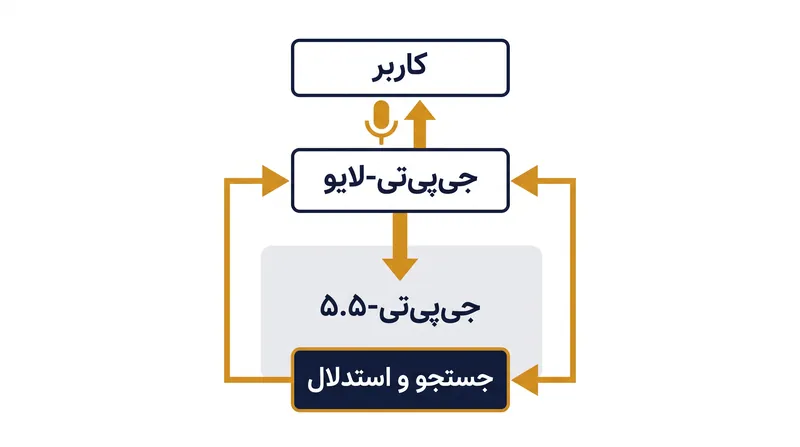 کاربر

جی‌پی‌تی-لایو

جی‌پی‌تی-۵.۵

جستجو و استدلال