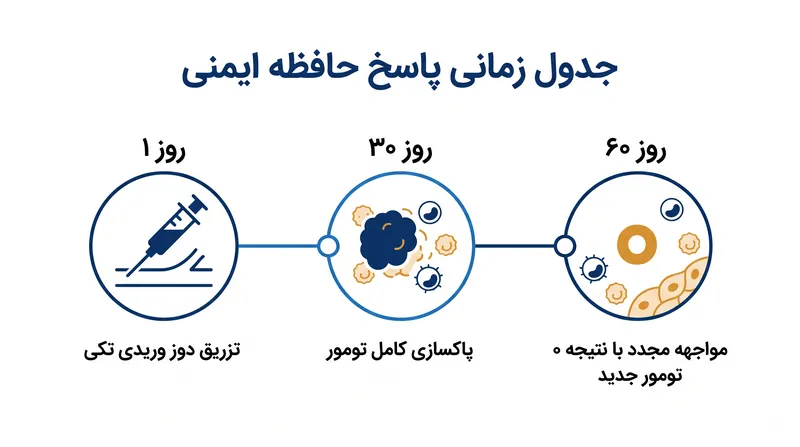 جدول زمانی پاسخ حافظه ایمنی

روز ۱
تزریق دوز وریدی تکی

روز ۳۰
پاکسازی کامل تومور

روز ۶۰
مواجهه مجدد با نتیجه ۰ تومور جدید