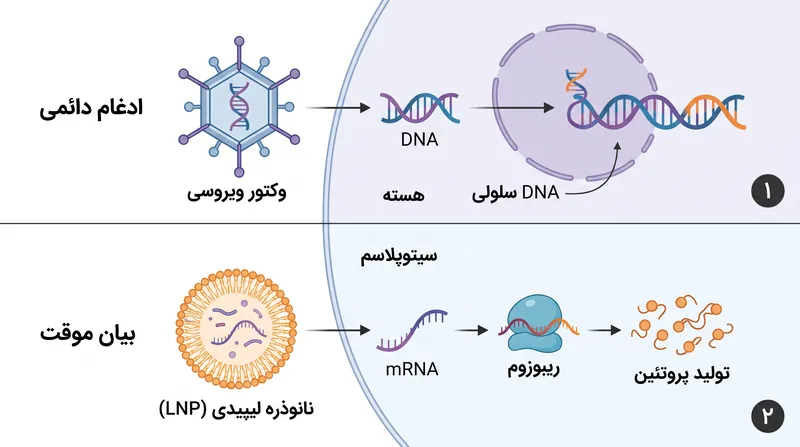 ادغام دائمی

وکتور ویروسی

DNA

هسته

DNA سلولی

۱

سیتوپلاسم

بیان موقت

نانوذره لیپیدی (LNP)

mRNA

ریبوزوم

تولید پروتئین

۲