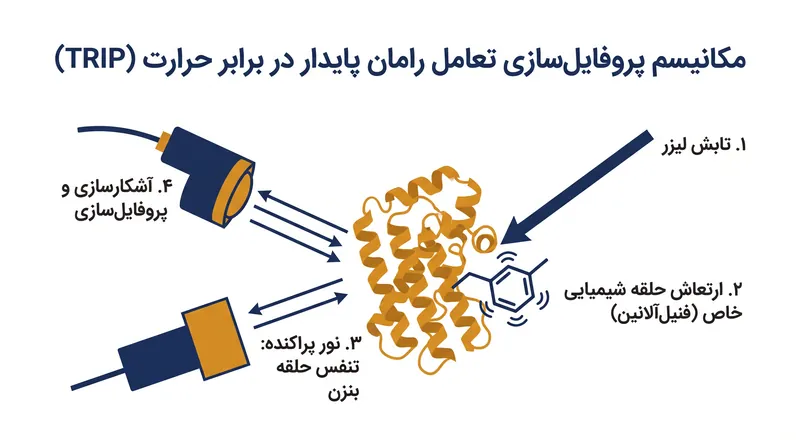 مکانیسم پروفایل‌سازی تعامل رامان پایدار در برابر حرارت (TRIP)

۱. تابش لیزر

۲. ارتعاش حلقه شیمیایی خاص (فنیل‌آلانین)

۳. نور پراکنده: تنفس حلقه بنزن

۴. آشکارسازی و پروفایل‌سازی