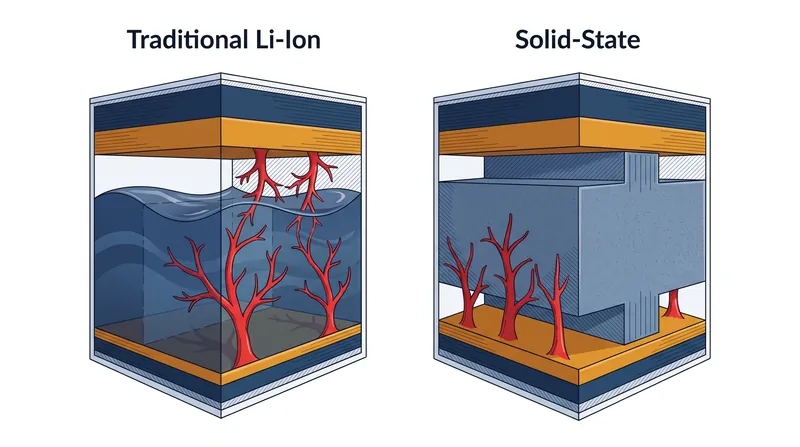 Traditional Li-Ion

Solid-State