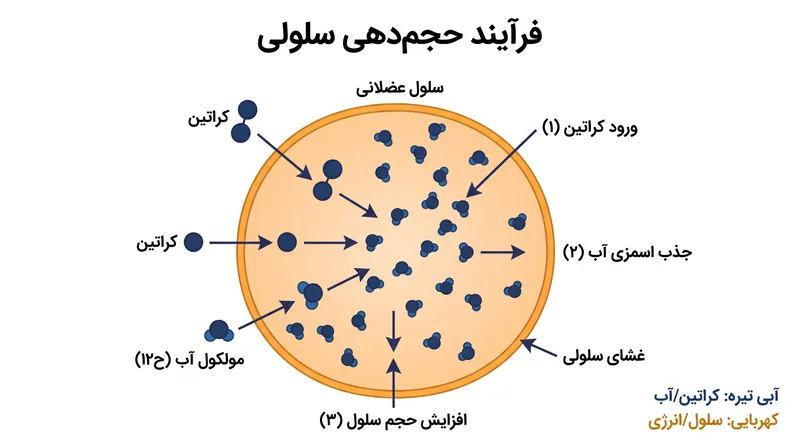 فرآیند حجم‌دهی سلولی

سلول عضلانی

کراتین

ورود کراتین (۱)

کراتین

جذب اسمزی آب (۲)

مولکول آب (ح۱۲)

غشای سلولی

افزایش حجم سلول (۳)

آبی تیره: کراتین/آب
کهربایی: سلول/انرژی