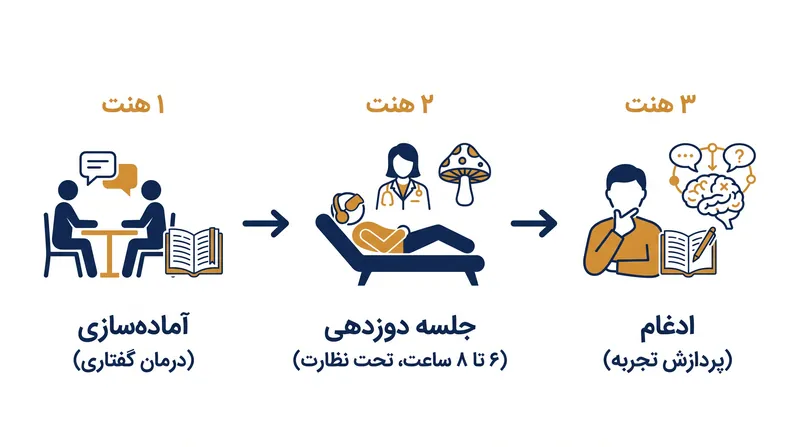 ۱ هنت

آماده‌سازی
(درمان گفتاری)

۲ هنت

جلسه دوزدهی
(۶ تا ۸ ساعت، تحت نظارت)

۳ هنت

ادغام
(پردازش تجربه)