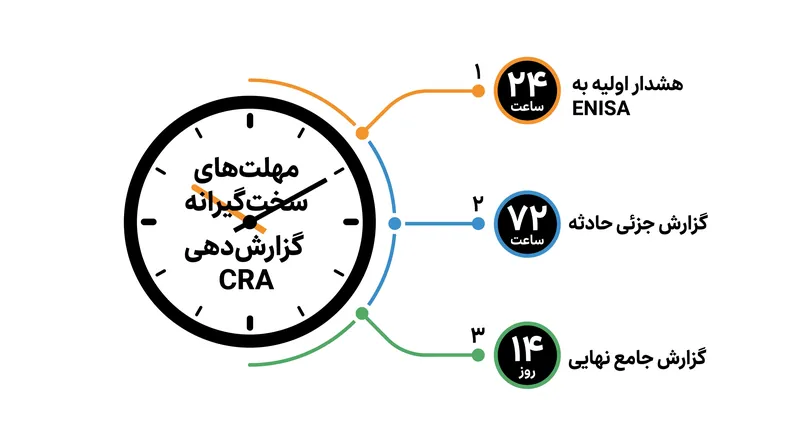 مهلت‌های سخت‌گیرانه گزارش‌دهی CRA

۱
۲۴
ساعت
هشدار اولیه به ENISA

۲
۷۲
ساعت
گزارش جزئی حادثه

۳
۱۴
روز
گزارش جامع نهایی