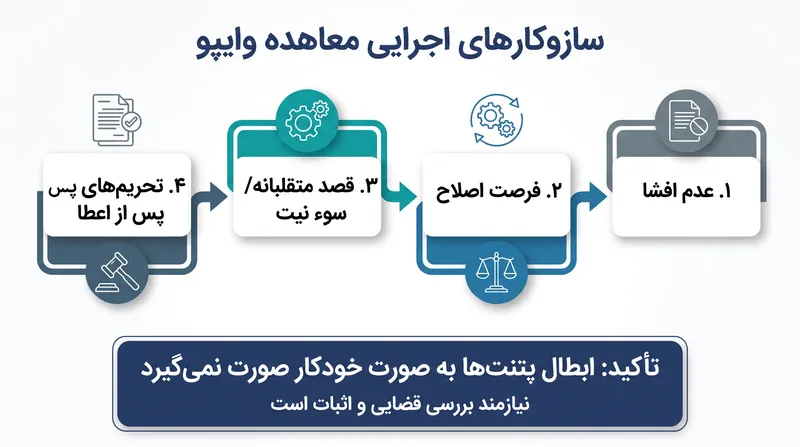 سازوکارهای اجرایی معاهده وایپو

۱. عدم افشا

۲. فرصت اصلاح

۳. قصد متقلبانه/ سوء نیت

۴. تحریم‌های پس پس از اعطا

تأکید: ابطال پتنت‌ها به صورت خودکار صورت نمی‌گیرد
نیازمند بررسی قضایی و اثبات است