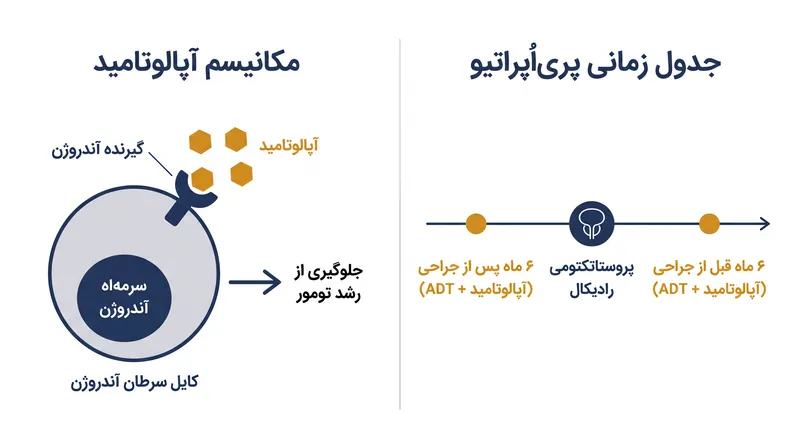 جدول زمانی پری‌اُپراتیو

۶ ماه قبل از جراحی
(آپالوتامید + ADT)

پروستاتکتومی
رادیکال

۶ ماه پس از جراحی
(آپالوتامید + ADT)

مکانیسم آپالوتامید

گیرنده آندروژن

آپالوتامید

سرمه‌اه
آندروژن

جلوگیری از
رشد تومور

کایل سرطان آندروژن