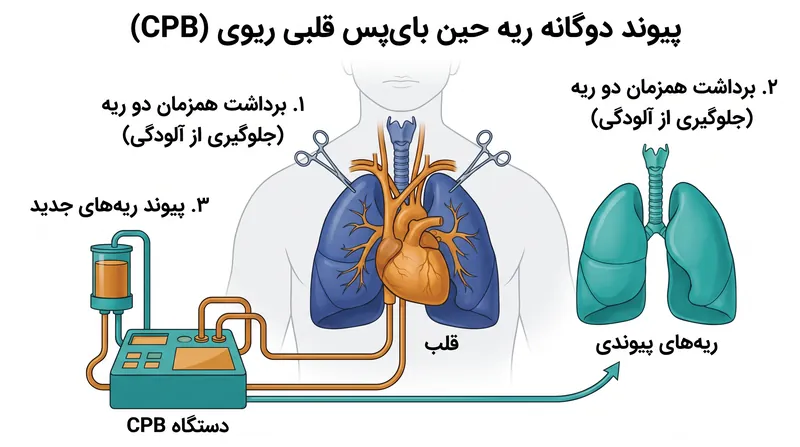 پیوند دوگانه ریه حین بای‌پس قلبی ریوی (CPB)

۱. برداشت همزمان دو ریه
(جلوگیری از آلودگی)

۲. برداشت همزمان دو ریه
(جلوگیری از آلودگی)

۳. پیوند ریه‌های جدید

قلب

ریه‌های پیوندی

دستگاه CPB