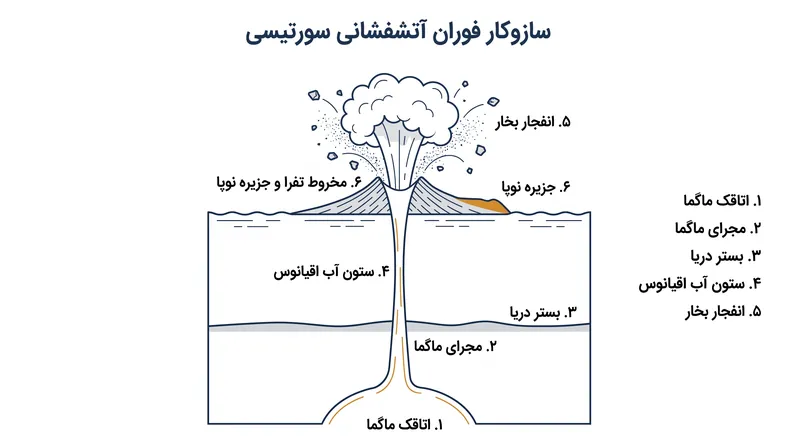 سازوکار فوران آتشفشانی سورتیسی

۵. انفجار بخار

۶. مخروط تفرا و جزیره نوپا

۶. جزیره نوپا

۴. ستون آب اقیانوس

۳. بستر دریا

۲. مجرای ماگما

۱. اتاقک ماگما

۱. اتاقک ماگما
۲. مجرای ماگما
۳. بستر دریا
۴. ستون آب اقیانوس
۵. انفجار بخار