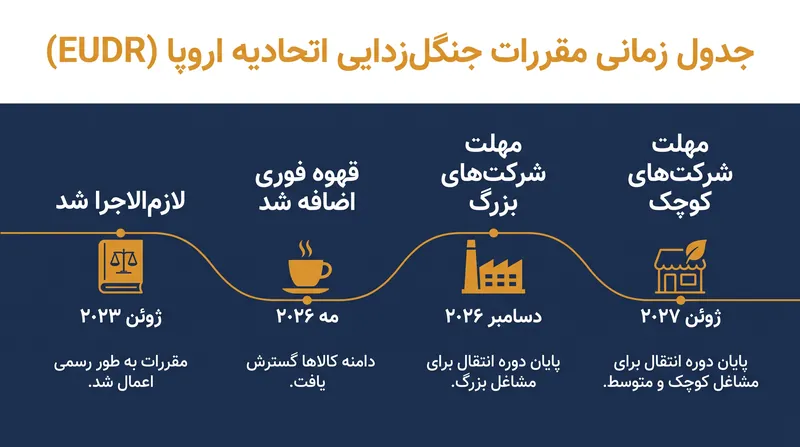 جدول زمانی مقررات جنگل‌زدایی اتحادیه اروپا (EUDR)

مهلت شرکت‌های کوچک

ژوئن ۲۰۲۷

پایان دوره انتقال برای مشاغل کوچک و متوسط.

مهلت شرکت‌های بزرگ

دسامبر ۲۰۲۶

پایان دوره انتقال برای مشاغل بزرگ.

قهوه فوری اضافه شد

مه ۲۰۲۶

دامنه کالاها گسترش یافت.

لازم‌الاجرا شد

ژوئن ۲۰۲۳

مقررات به طور رسمی اعمال شد.