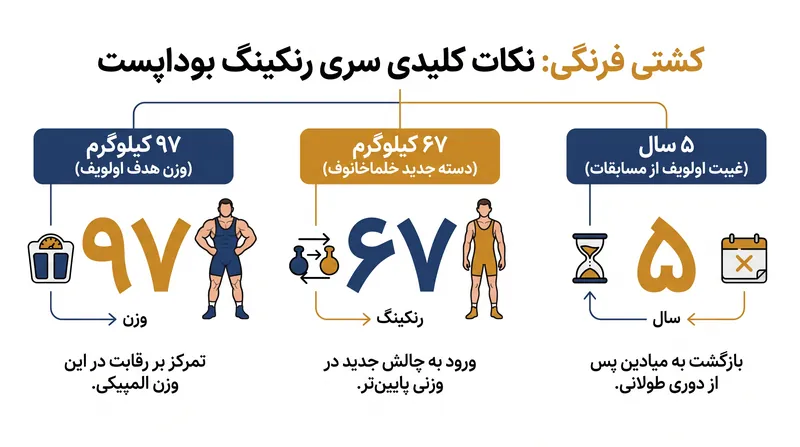 کشتی فرنگی: نکات کلیدی سری رنکینگ بوداپست

۵ سال
(غیبت اولویف از مسابقات)

۵

سال

بازگشت به میادین پس از دوری طولانی.

۶۷ کیلوگرم
(دسته جدید خلماخانوف)

۶۷

رنکینگ

ورود به چالش جدید در وزنی پایین‌تر.

۹۷ کیلوگرم
(وزن هدف اولویف)

۹۷

وزن

تمرکز بر رقابت در این وزن المپیکی.