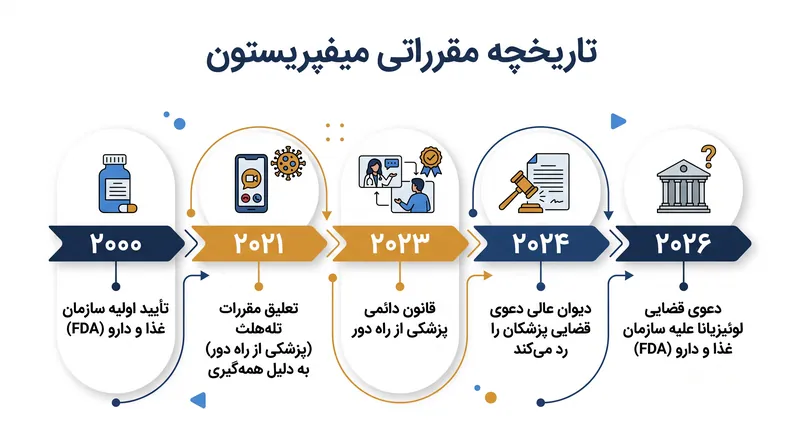 تاریخچه مقرراتی میفپریستون

۲۰۰۰
تأیید اولیه سازمان غذا و دارو (FDA)

۲۰۲۱
تعلیق مقررات تله‌هلث (پزشکی از راه دور) به دلیل همه‌گیری

۲۰۲۳
قانون دائمی پزشکی از راه دور

۲۰۲۴
دیوان عالی دعوی قضایی پزشکان را رد می‌کند

۲۰۲۶
دعوی قضایی لوئیزیانا علیه سازمان غذا و دارو (FDA)