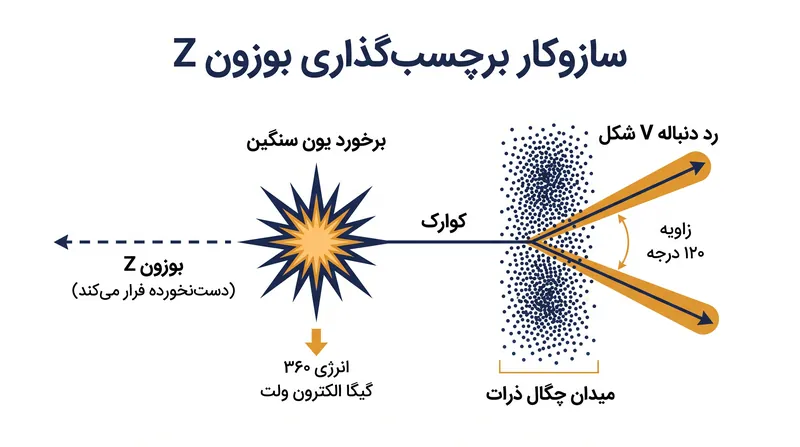 سازوکار برچسب‌گذاری بوزون Z

برخورد یون سنگین

رد دنباله V شکل

کوارک

زاویه
۱۲۰ درجه

بوزون Z
(دست‌نخورده فرار می‌کند)

انرژی ۳۶۰
گیگا الکترون ولت

میدان چگال ذرات