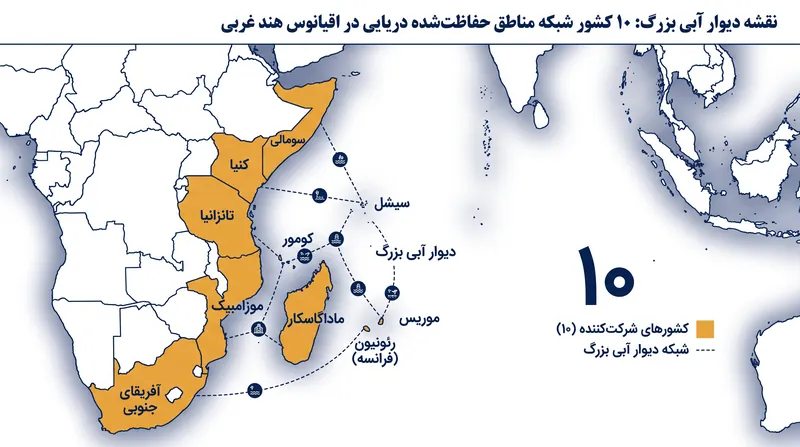 نقشه دیوار آبی بزرگ: ۱۰ کشور شبکه مناطق حفاظت‌شده دریایی در اقیانوس هند غربی

سومالی
کنیا
تانزانیا
سیشل
کومور
دیوار آبی بزرگ
موزامبیک
ماداگاسکار
موریس
رئونیون (فرانسه)
آفریقای جنوبی

۱۰

کشورهای شرکت‌کننده (۱۰)
شبکه دیوار آبی بزرگ