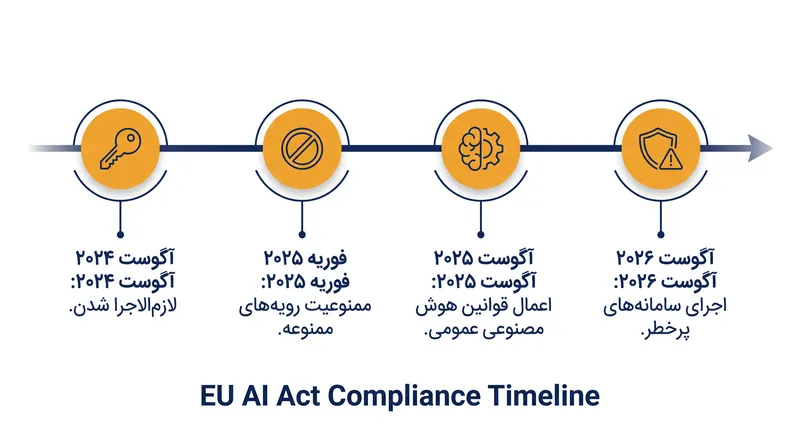 آگوست ۲۰۲۴
آگوست ۲۰۲۴:
لازم‌الاجرا شدن.

فوریه ۲۰۲۵
فوریه ۲۰۲۵:
ممنوعیت رویه‌های ممنوعه.

آگوست ۲۰۲۵
آگوست ۲۰۲۵:
اعمال قوانین هوش مصنوعی عمومی.

آگوست ۲۰۲۶
آگوست ۲۰۲۶:
اجرای سامانه‌های پرخطر.

EU AI Act Compliance Timeline