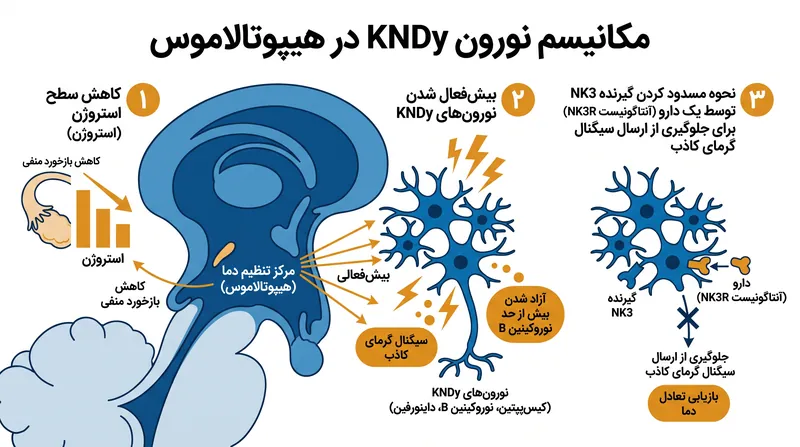 مکانیسم نورون KNDy در هیپوتالاموس

۱ کاهش سطح استروژن (استروژن)

کاهش بازخورد منفی

استروژن

کاهش بازخورد منفی

مرکز تنظیم دما (هیپوتالاموس)

۲ بیش‌فعال شدن نورون‌های KNDy

بیش‌فعالی

آزاد شدن بیش از حد نوروکینین B

سیگنال گرمای کاذب

نورون‌های KNDy (کیس‌پپتین، نوروکینین B، داینورفین)

۳ نحوه مسدود کردن گیرنده NK3 توسط یک دارو (آنتاگونیست NK3R) برای جلوگیری از ارسال سیگنال گرمای کاذب

گیرنده NK3

دارو (آنتاگونیست NK3R)

جلوگیری از ارسال سیگنال گرمای کاذب

بازیابی تعادل دما