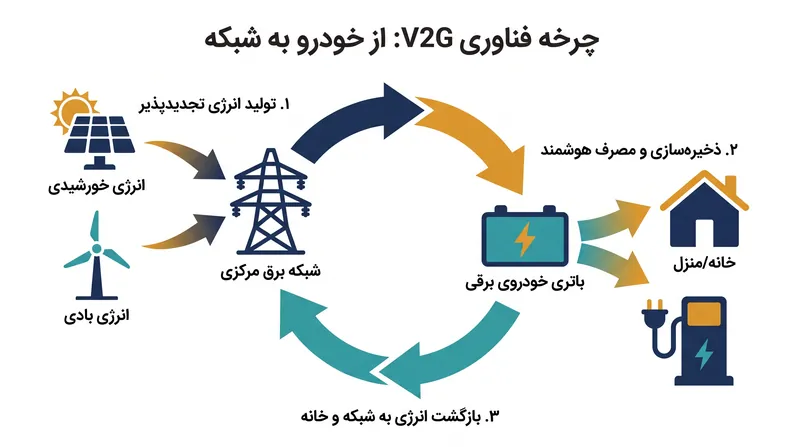 چرخه فناوری V2G: از خودرو به شبکه

۱. تولید انرژی تجدیدپذیر

انرژی خورشیدی

انرژی بادی

شبکه برق مرکزی

۲. ذخیره‌سازی و مصرف هوشمند

باتری خودروی برقی

خانه/منزل

۳. بازگشت انرژی به شبکه و خانه