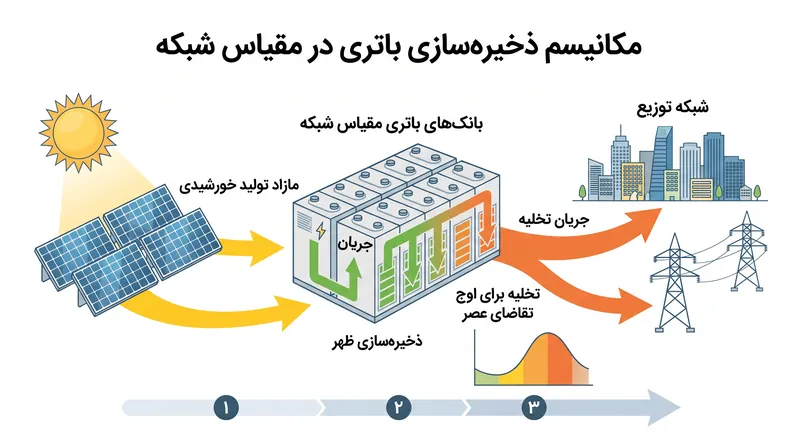 مکانیسم ذخیره‌سازی باتری در مقیاس شبکه

بانک‌های باتری مقیاس شبکه

شبکه توزیع

مازاد تولید خورشیدی

جریان

جریان تخلیه

تخلیه برای اوج تقاضای عصر

ذخیره‌سازی ظهر

۱

۲

۳