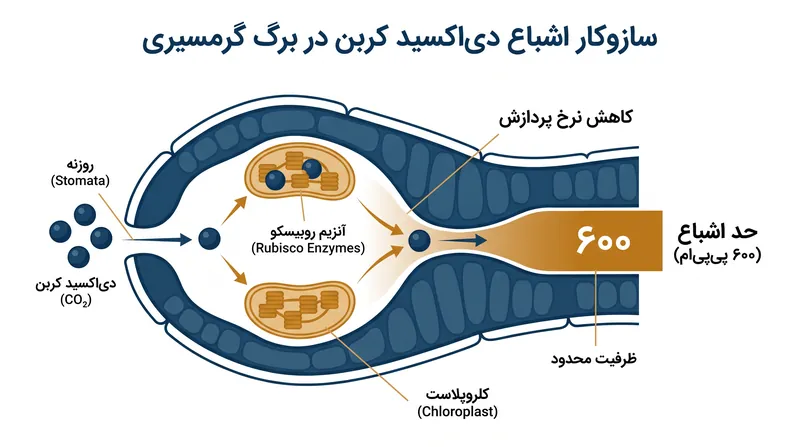 سازوکار اشباع دی‌اکسید کربن در برگ گرمسیری

کاهش نرخ پردازش

روزنه
(Stomata)

آنزیم روبیسکو
(Rubisco Enzymes)

۶۰۰

حد اشباع
(۶۰۰ پی‌پی‌ام)

دی‌اکسید کربن
($CO_2$)

ظرفیت محدود

کلروپلاست
(Chloroplast)