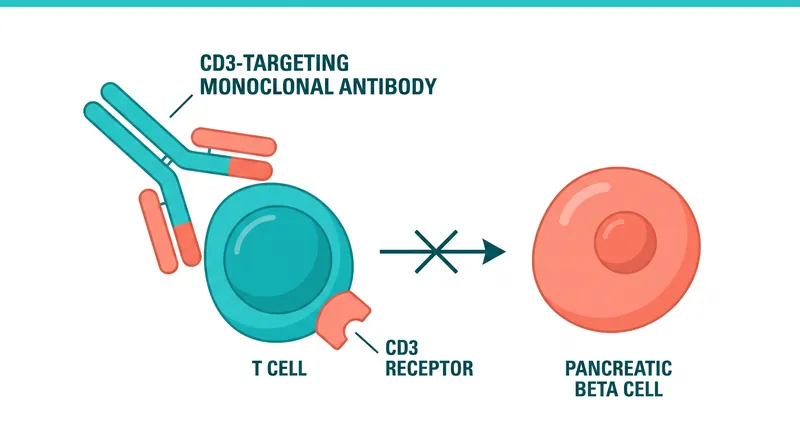 CD3-TARGETING MONOCLONAL ANTIBODY

T CELL

CD3 RECEPTOR

PANCREATIC BETA CELL