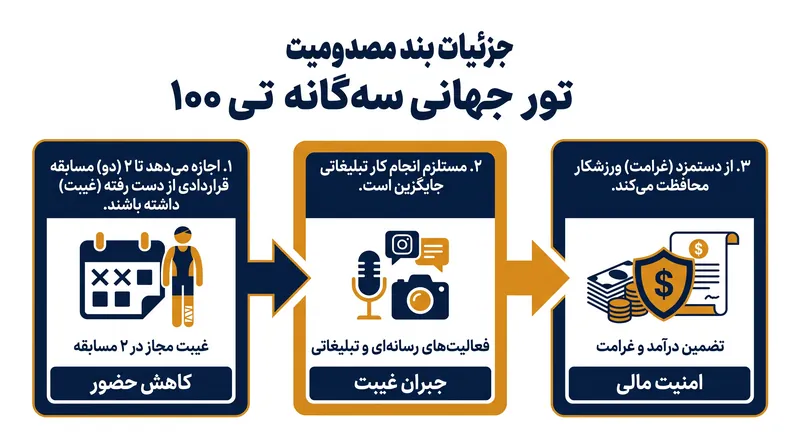 جزئیات بند مصدومیت
تور جهانی سه‌گانه تی ۱۰۰

۱. اجازه می‌دهد تا ۲ (دو) مسابقه قراردادی از دست رفته (غیبت) داشته باشند.

غیبت مجاز در ۲ مسابقه

کاهش حضور

۲. مستلزم انجام کار تبلیغاتی جایگزین است.

فعالیت‌های رسانه‌ای و تبلیغاتی

جبران غیبت

۳. از دستمزد (غرامت) ورزشکار محافظت می‌کند.

تضمین درآمد و غرامت

امنیت مالی