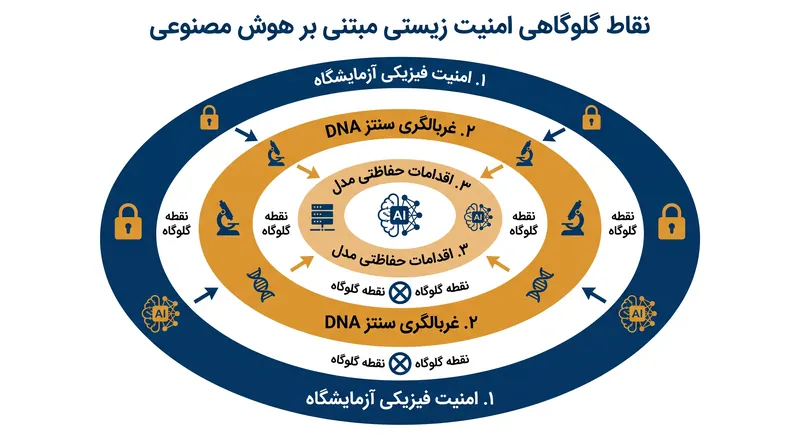 نقاط گلوگاهی امنیت زیستی مبتنی بر هوش مصنوعی

۱. امنیت فیزیکی آزمایشگاه

۲. غربالگری سنتز DNA

۳. اقدامات حفاظتی مدل

نقطه گلوگاه

نقطه گلوگاه

AI

AI

نقطه گلوگاه

نقطه گلوگاه

۳. اقدامات حفاظتی مدل

نقطه گلوگاه نقطه گلوگاه

AI

AI

۲. غربالگری سنتز DNA

نقطه گلوگاه نقطه گلوگاه

۱. امنیت فیزیکی آزمایشگاه