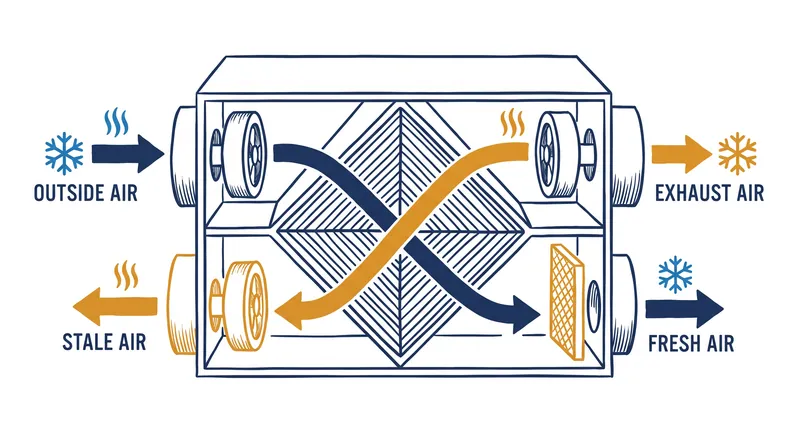 OUTSIDE AIR
EXHAUST AIR
STALE AIR
FRESH AIR