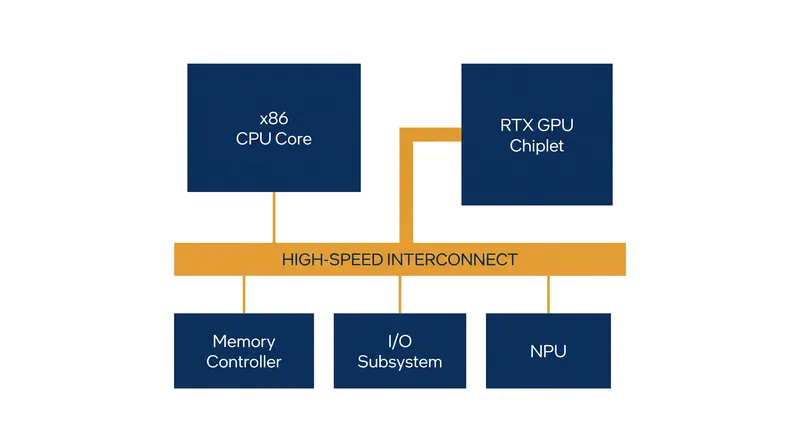 x86
CPU Core

RTX GPU
Chiplet

HIGH-SPEED INTERCONNECT

Memory
Controller

I/O
Subsystem

NPU